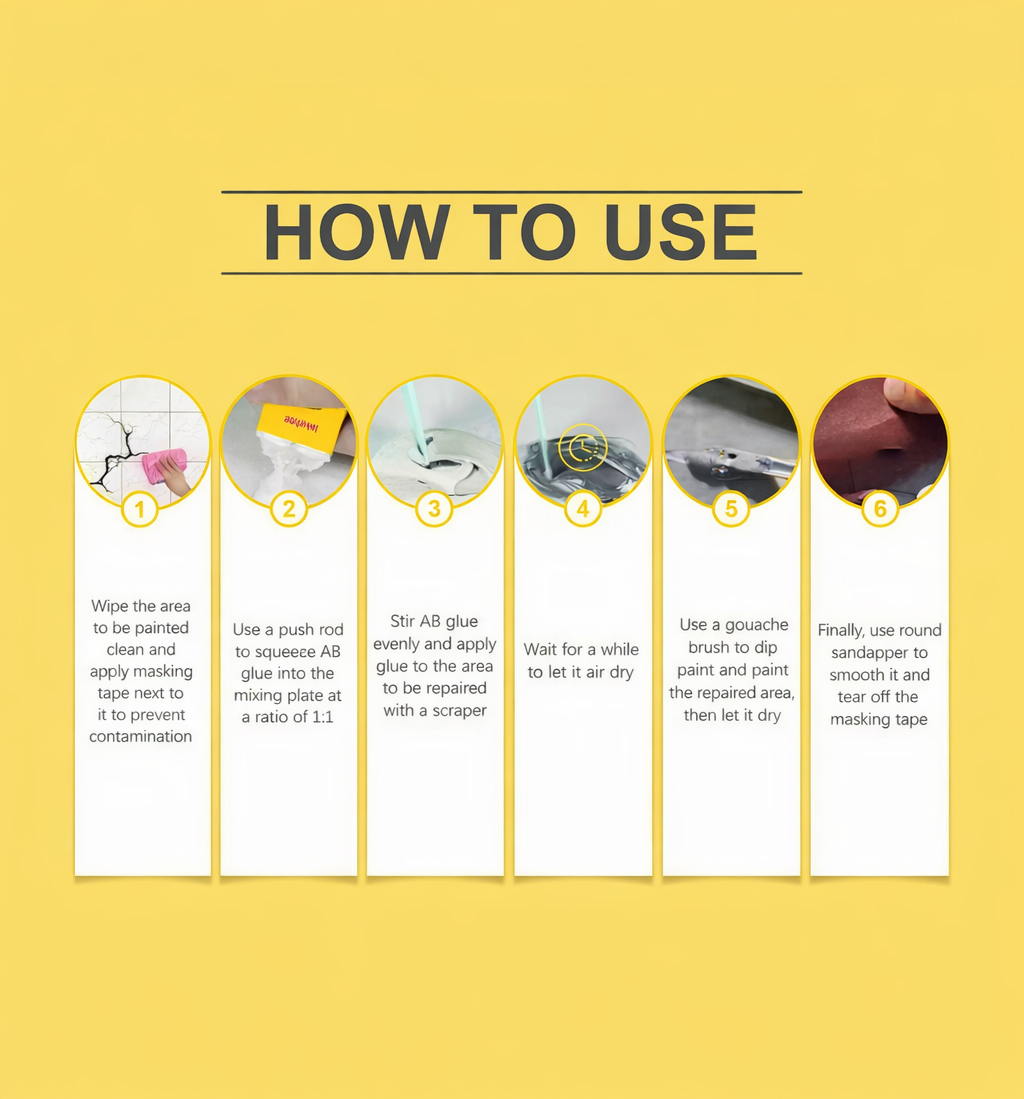 HOW TO USE

1

Wipe the area to be painted clean and apply masking tape next to it to prevent contamination

2

Use a push rod to squeece AB glue into the mixing plate at a ratio of 1:1

3

Stir AB glue evenly and apply glue to the area to be repaired with a scraper

4

Wait for a while to let it air dry

5

Use a gouache brush to dip paint and paint the repaired area, then let it dry

6

Finally, use round sandapper to smooth it and tear off the masking tape